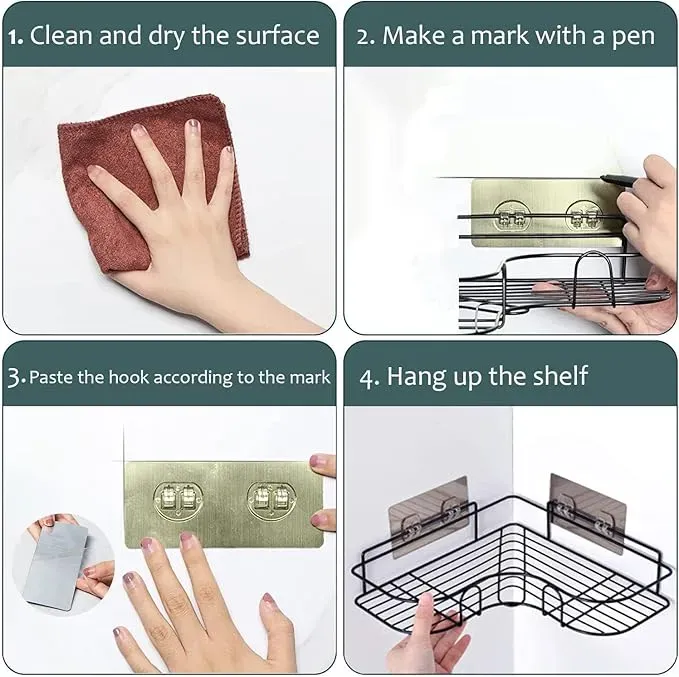 1. Clean and dry the surface

2. Make a mark with a pen

3. Paste the hook according to the mark

4. Hang up the shelf